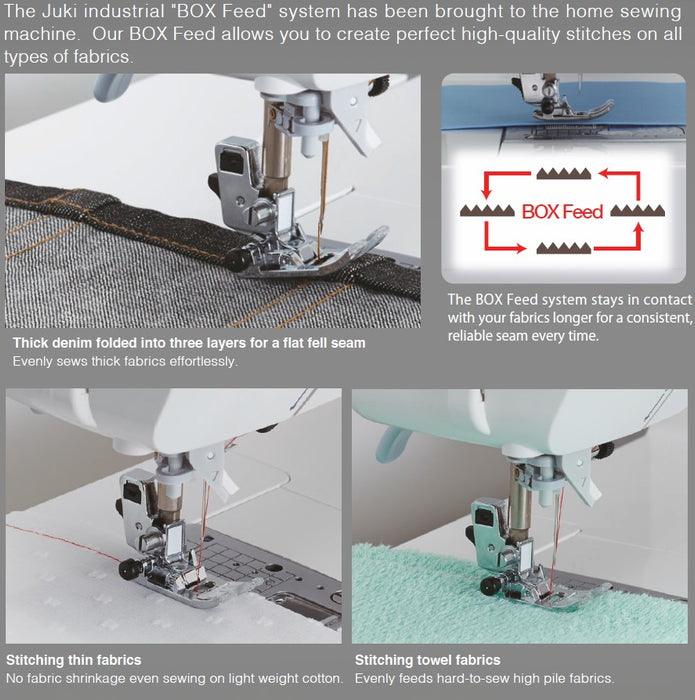 The Juki industrial "BOX Feed" system has been brought to the home sewing machine. Our BOX Feed allows you to create perfect high-quality stitches on all types of fabrics.

BOX Feed

The BOX Feed system stays in contact with your fabrics longer for a consistent, reliable seam every time.

Thick denim folded into three layers for a flat fell seam
Evenly sews thick fabrics effortlessly.

Stitching thin fabrics
No fabric shrinkage even sewing on light weight cotton.

Stitching towel fabrics
Evenly feeds hard-to-sew high pile fabrics.