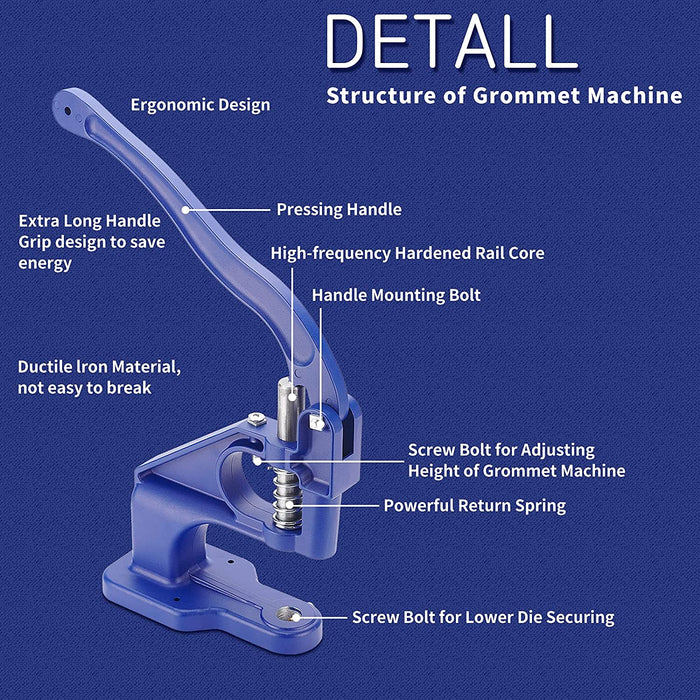 DETALL
Structure of Grommet Machine

Ergonomic Design

Pressing Handle

Extra Long Handle Grip design to save energy

High-frequency Hardened Rail Core

Handle Mounting Bolt

Ductile lron Material, not easy to break

Screw Bolt for Adjusting Height of Grommet Machine

Powerful Return Spring

Screw Bolt for Lower Die Securing